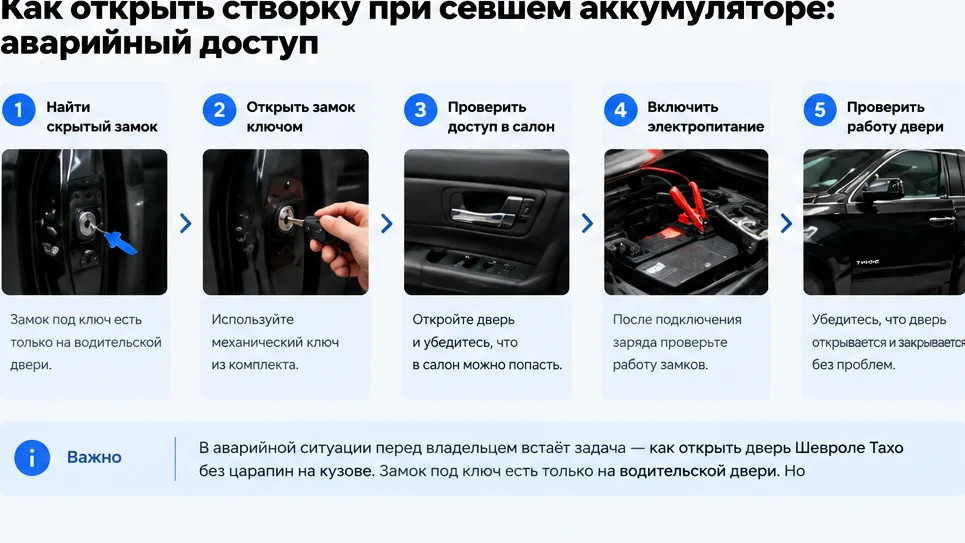 Как открыть створку при севшем аккумуляторе: аварийный доступ

1 Найти скрытый замок

Замок под ключ есть только на водительской двери.

2 Открыть замок ключом

Используйте механический ключ из комплекта.

3 Проверить доступ в салон

Откройте дверь и убедитесь, что в салон можно попасть.

4 Включить электропитание

После подключения заряда проверьте работу замков.

5 Проверить работу двери

Убедитесь, что дверь открывается и закрывается без проблем.

Важно

В аварийной ситуации перед владельцем встаёт задача — как открыть дверь Шевроле Тахо без царапин на кузове. Замок под ключ есть только на водительской двери. Но